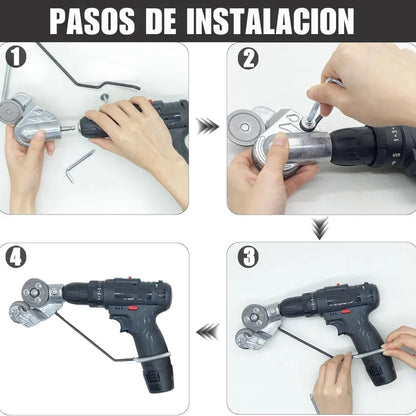 PASOS DE INSTALACION

1

2

3

4