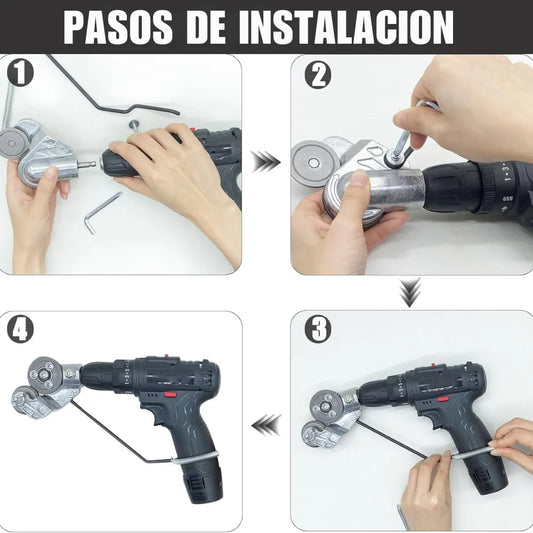 PASOS DE INSTALACION

1

2

3

4